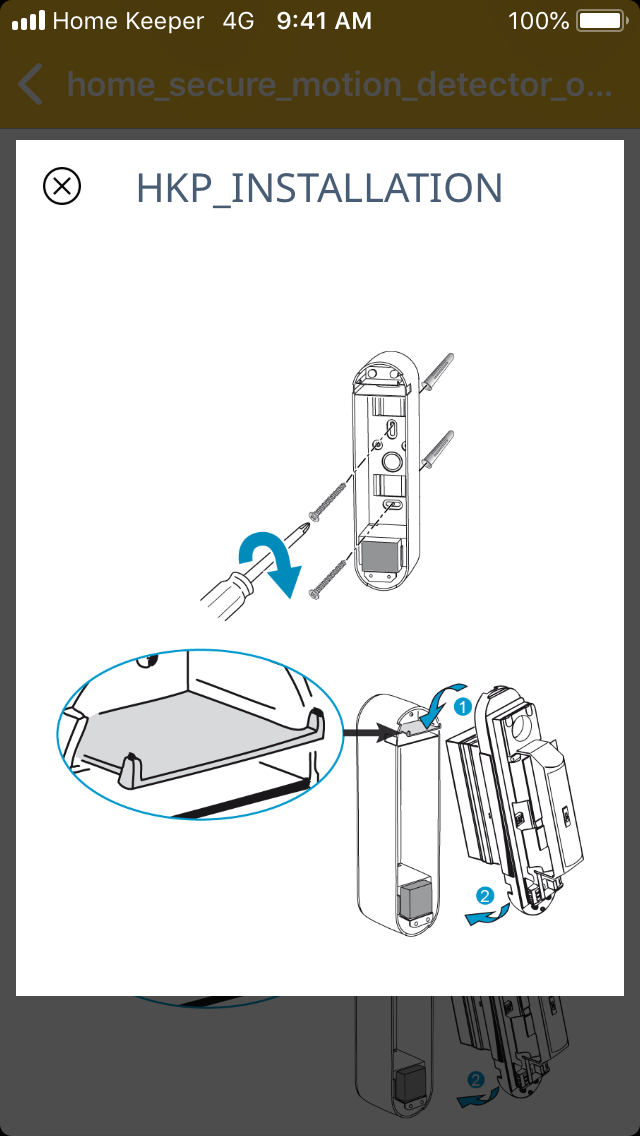 Home Keeper 4G 9:41 AM 100%

home_secure_motion_detector_o...

HKP_INSTALLATION

1

2

2